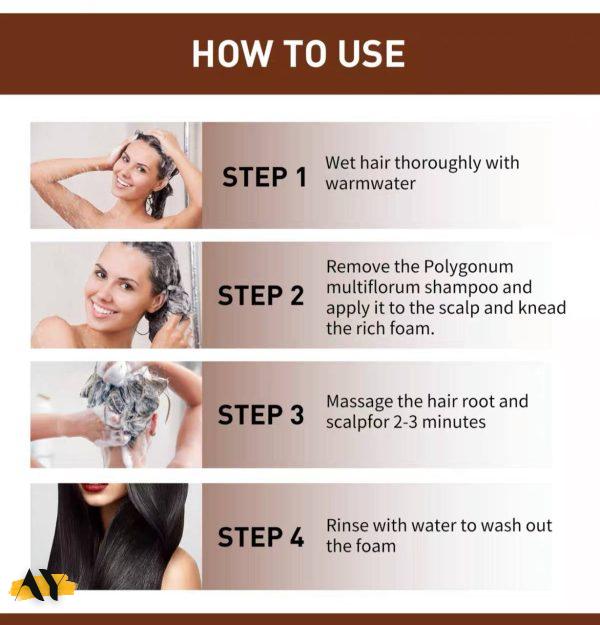 HOW TO USE

STEP 1 Wet hair thoroughly with warmwater

STEP 2 Remove the Polygonum multiflorum shampoo and apply it to the scalp and knead the rich foam.

STEP 3 Massage the hair root and scalpfor 2-3 minutes

STEP 4 Rinse with water to wash out the foam

AY